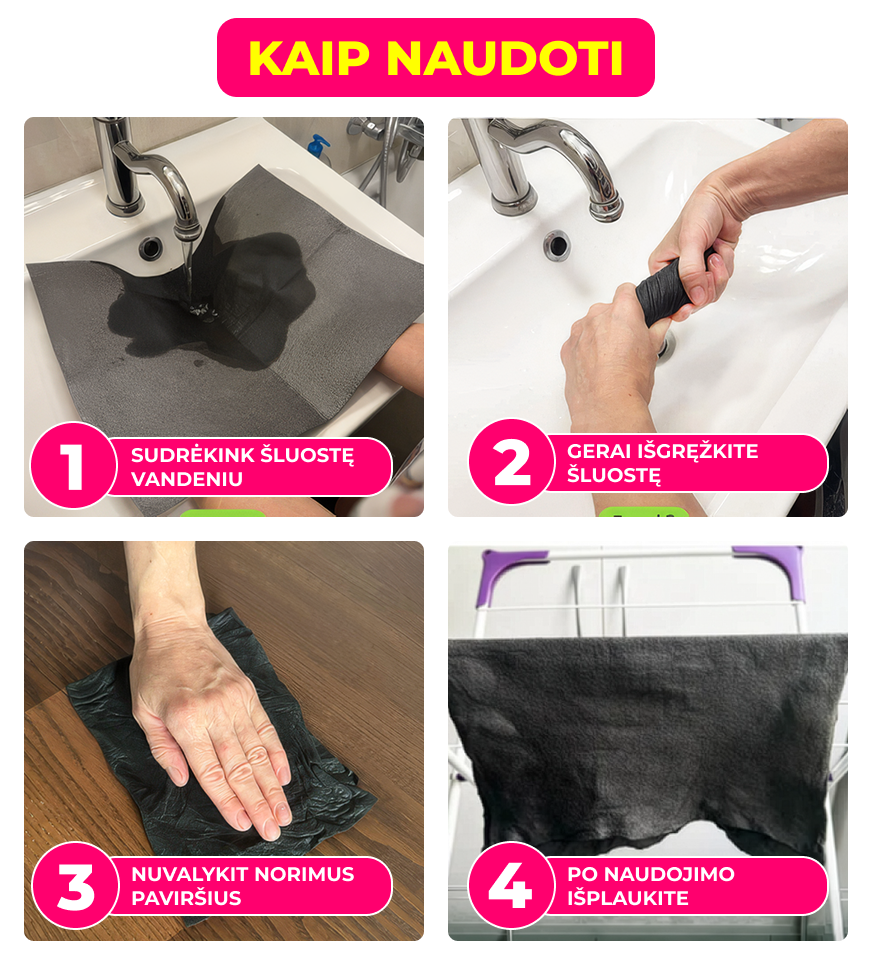 KAIP NAUDOTI

1 SUDRĖKINK ŠLUOSTĘ VANDENIU

2 GERAI IŠGRĘŽKITE ŠLUOSTĘ

3 NUVALYKIT NORIMUS PAVIRŠIUS

4 PO NAUDOJIMO IŠPLAUKITE